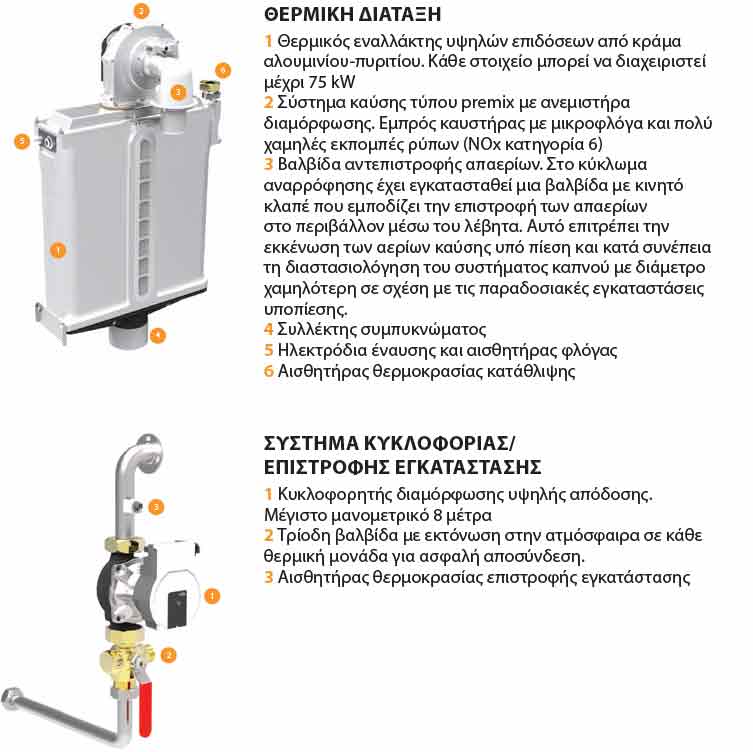 2

6

3

5

1

4

ΘΕΡΜΙΚΗ ΔΙΑΤΑΞΗ

1 Θερμικός εναλλάκτης υψηλών επιδόσεων από κράμα αλουμινίου-πυριτίου. Κάθε στοιχείο μπορεί να διαχειριστεί μέχρι 75 kW
2 Σύστημα καύσης τύπου premix με ανεμιστήρα διαμόρφωσης. Εμπρός καυστήρας με μικροφλόγα και πολύ χαμηλές εκπομπές ρύπων (NOx κατηγορία 6)
3 Βαλβίδα αντεπιστροφής απαερίων. Στο κύκλωμα αναρρόφησης έχει εγκατασταθεί μια βαλβίδα με κινητό κλαπέ που εμποδίζει την επιστροφή των απαερίων στο περιβάλλον μέσω του λέβητα. Αυτό επιτρέπει την εκκένωση των αερίων καύσης υπό πίεση και κατά συνέπεια τη διαστασιολόγηση του συστήματος καπνού με διάμετρο χαμηλότερη σε σχέση με τις παραδοσιακές εγκαταστάσεις υποπίεσης.
4 Συλλέκτης συμπυκνώματος
5 Ηλεκτρόδια έναυσης και αισθητήρας φλόγας
6 Αισθητήρας θερμοκρασίας κατάθλιψης

3

1

2

ΣΥΣΤΗΜΑ ΚΥΚΛΟΦΟΡΙΑΣ/ ΕΠΙΣΤΡΟΦΗΣ ΕΓΚΑΤΑΣΤΑΣΗΣ

1 Κυκλοφορητής διαμόρφωσης υψηλής απόδοσης. Μέγιστο μανομετρικό 8 μέτρα
2 Τρίοδη βαλβίδα με εκτόνωση στην ατμόσφαιρα σε κάθε θερμική μονάδα για ασφαλή αποσύνδεση.
3 Αισθητήρας θερμοκρασίας επιστροφής εγκατάστασης